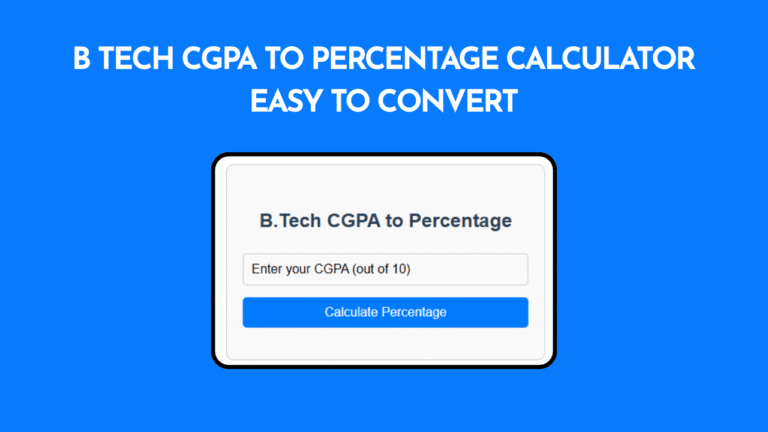 B TECH CGPA TO PERCENTAGE CALCULATOR EASY TO CONVERT

B.Tech CGPA to Percentage

Enter your CGPA (out of 10)

Calculate Percentage